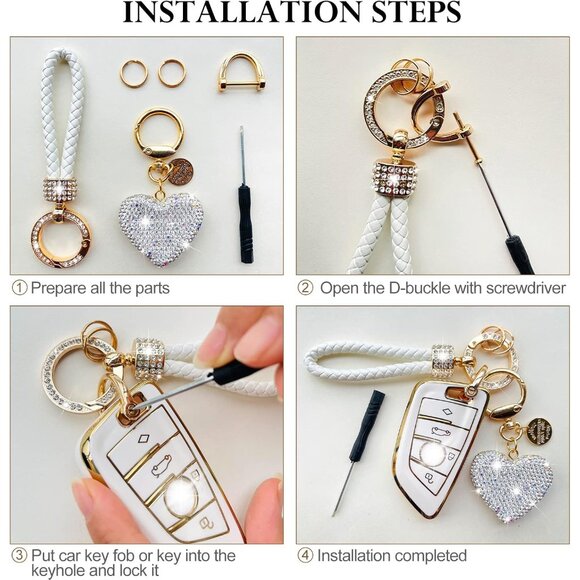 INSTALLATION STEPS

① Prepare all the parts

② Open the D-buckle with screwdriver

③ Put car key fob or key into the keyhole and lock it

④ Installation completed